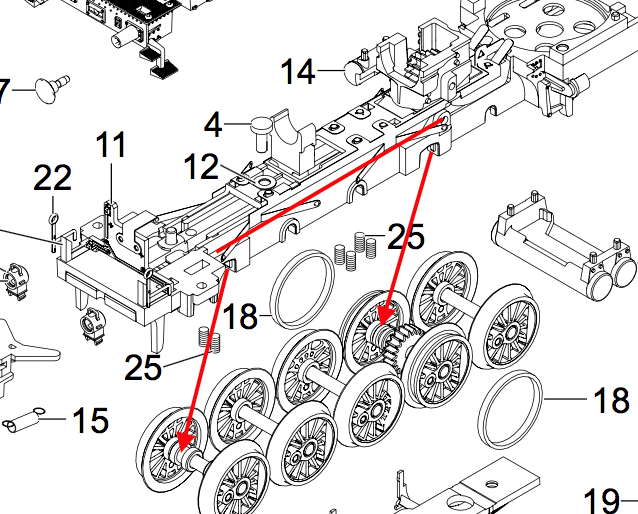 7
14
4
11
12
22
25
18
25
15
18
19