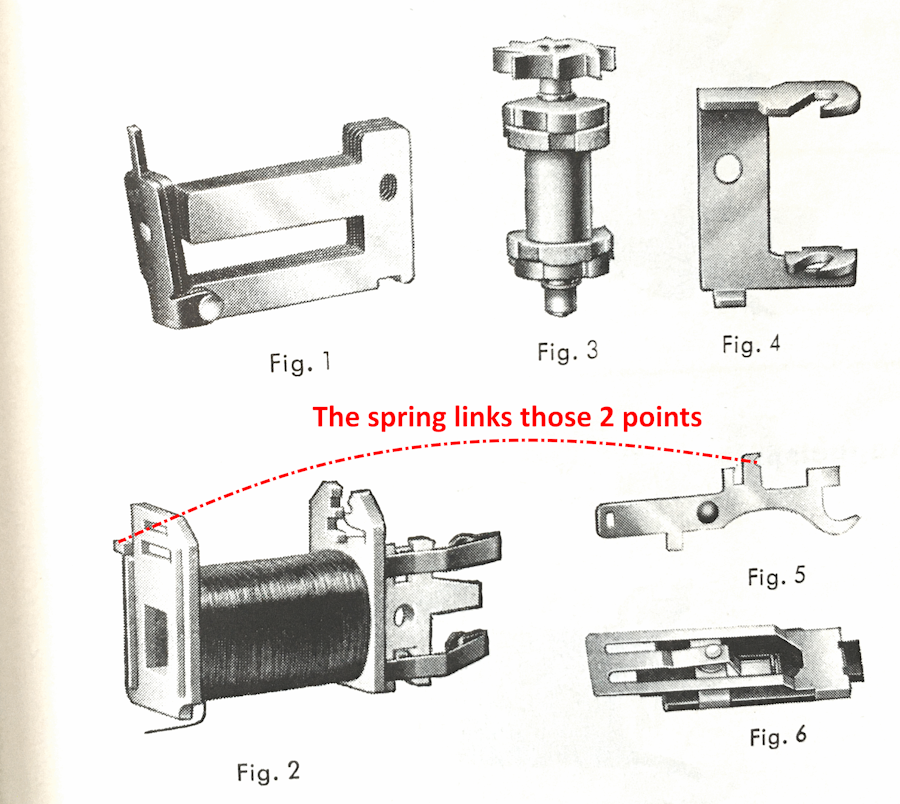 Fig. 1

Fig. 3

Fig. 4

The spring links those 2 points

Fig. 5

Fig. 6

Fig. 2