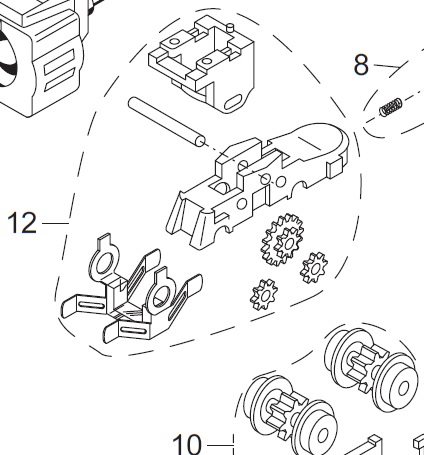 8
12
10