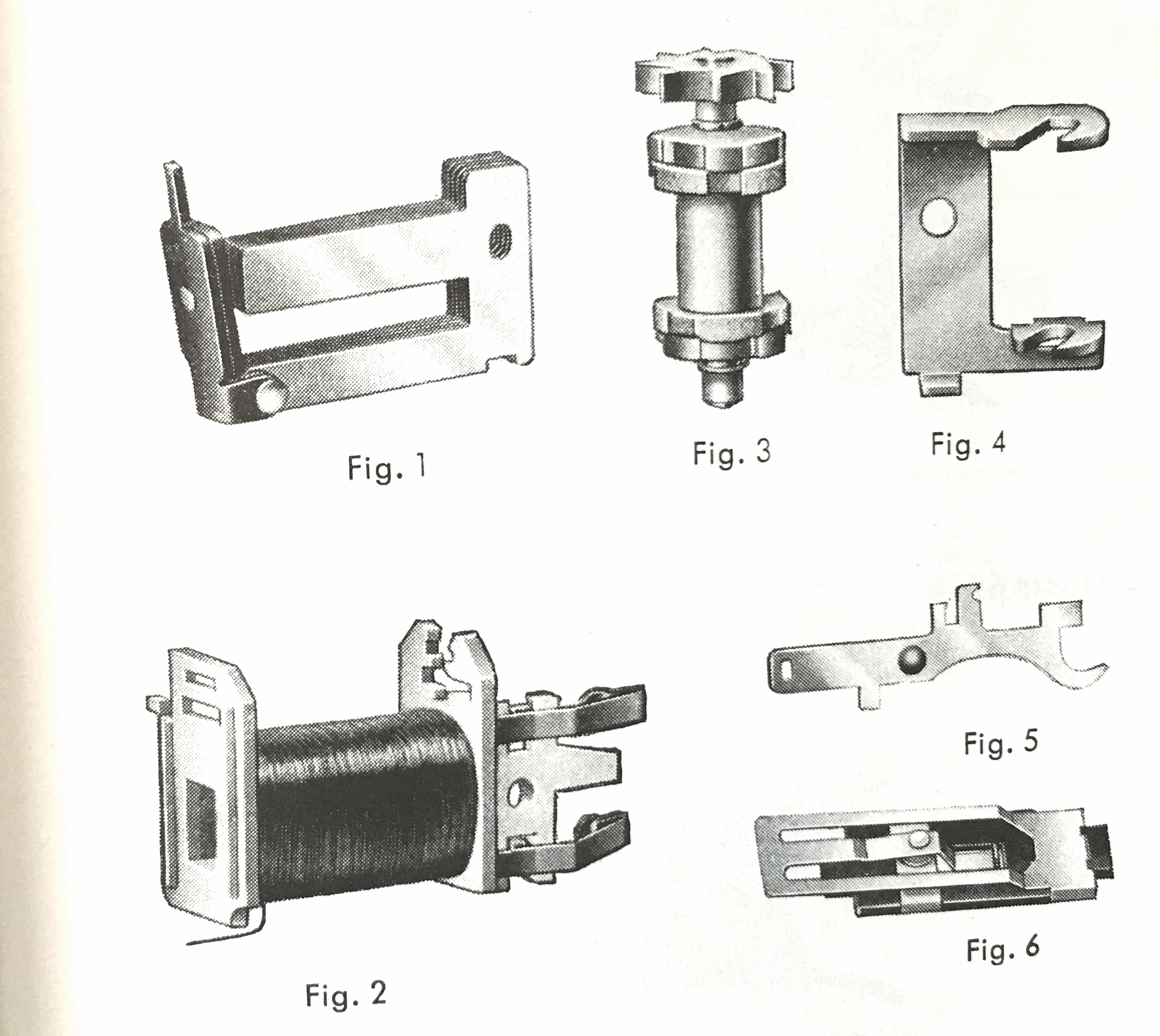 Fig. 1

Fig. 3

Fig. 4

Fig. 2

Fig. 5

Fig. 6